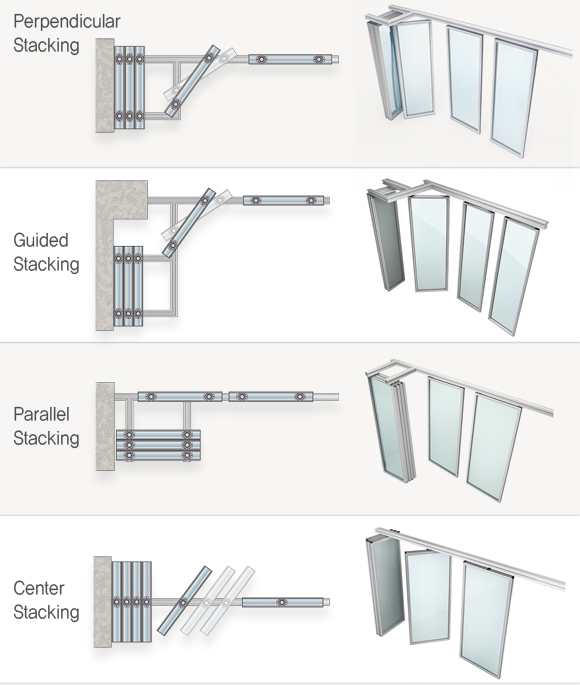 Perpendicular Stacking

Guided Stacking

Parallel Stacking

Center Stacking